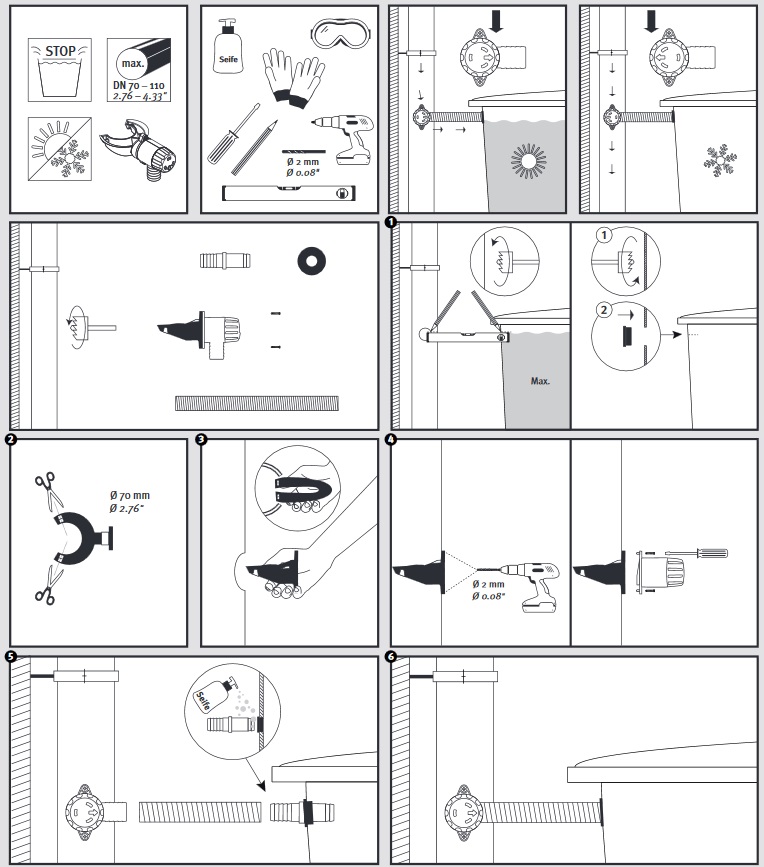 STOP

max.

DN 70 – 110
2.76 – 4.33"

Seife

Ø 2 mm
Ø 0.08"

1

Max.

1

2

2

Ø 70 mm
Ø 2.76"

3

4

Ø 2 mm
Ø 0.08"

5

Seife

6