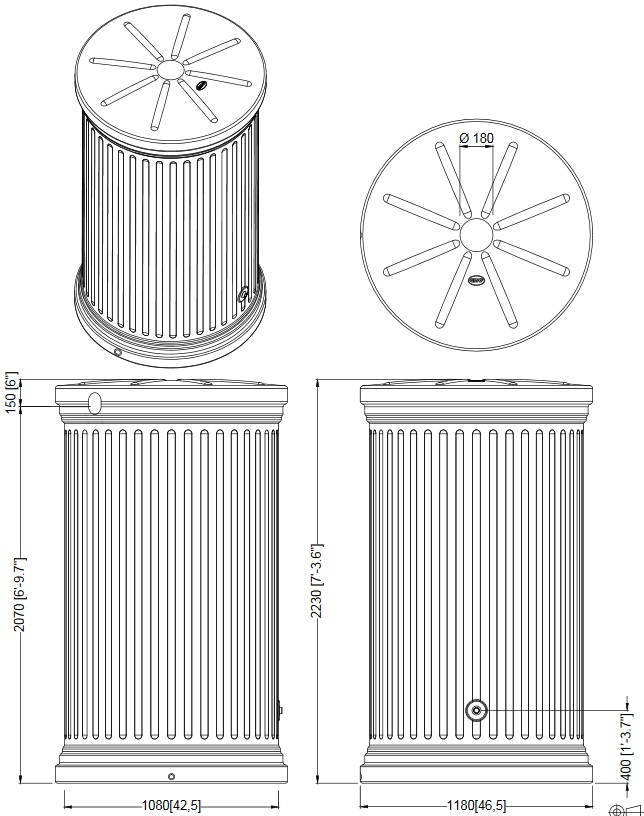 Ø 180

150 [6"]

2070 [6'-9.7"]

2230 [7'-3.6"]

400 [1'-3.7"]

1080[42,5]

1180[46,5]