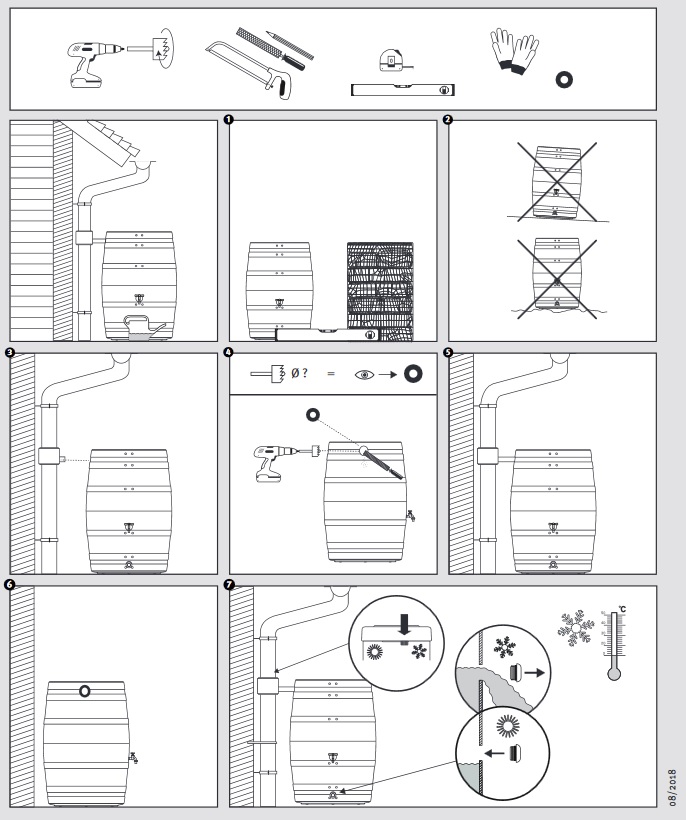 1

2

3

4

Ø ? =

5

6

7

°C

08/2018