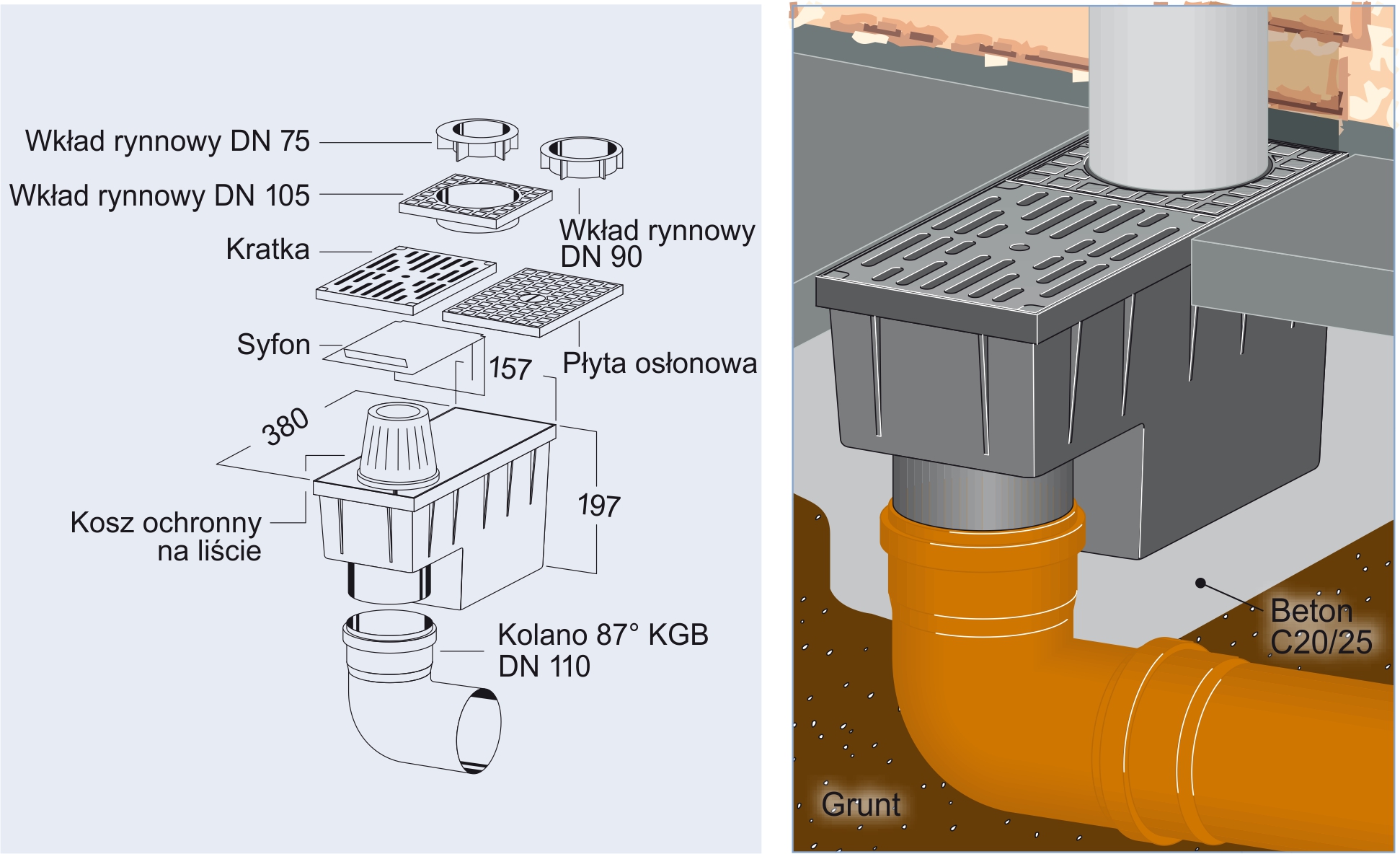 Wkład rynnowy DN 75

Wkład rynnowy DN 105

Wkład rynnowy DN 90

Kratka

Syfon

157

Płyta osłonowa

380

197

Kosz ochronny na liście

Kolano 87° KGB DN 110

Beton C20/25

Grunt