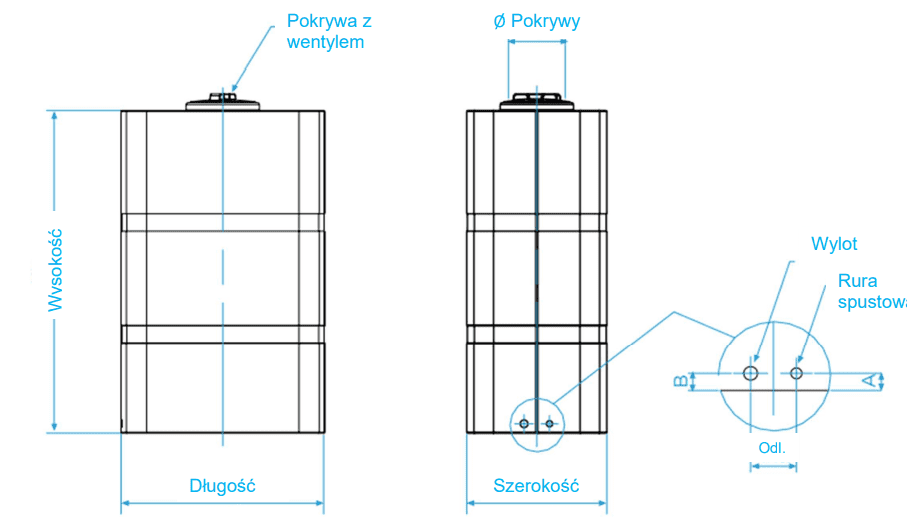 Pokrywa z wentylem

ø Pokrywy

Wysokość

Wylot

Rura spustowa

B

A

Odl.

Długość

Szerokość