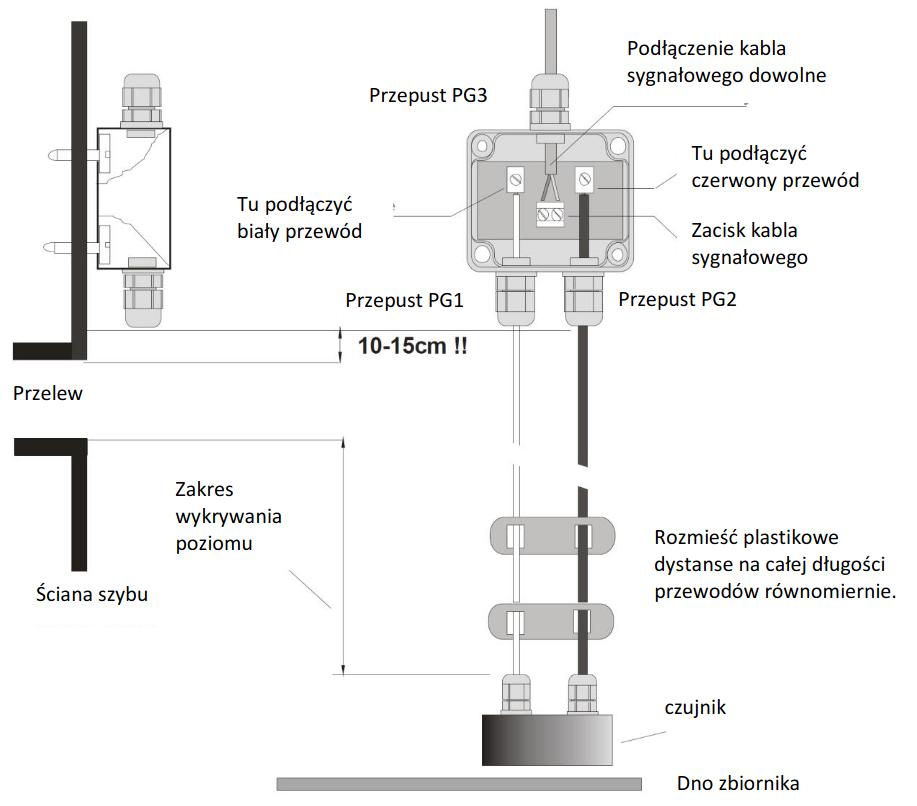 Podłączenie kabla sygnałowego dowolne

Przepust PG3

Tu podłączyć czerwony przewód

Tu podłączyć biały przewód

Zacisk kabla sygnałowego

Przepust PG1

Przepust PG2

10-15cm !!

Przelew

Zakres wykrywania poziomu

Ściana szybu

Rozmieść plastikowe dystanse na całej długości przewodów równomiernie.

czujnik

Dno zbiornika