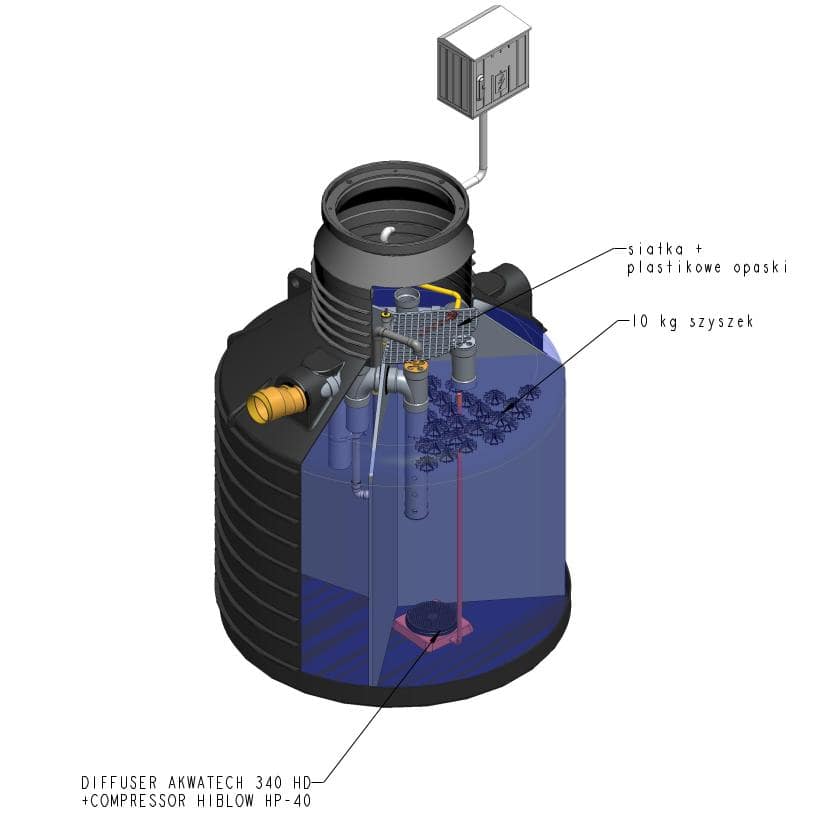 siatka +
plastikowe opaski

10 kg szyszek

DIFFUSER AKWATECH 340 HD
+COMPRESSOR HIBLOW HP-40