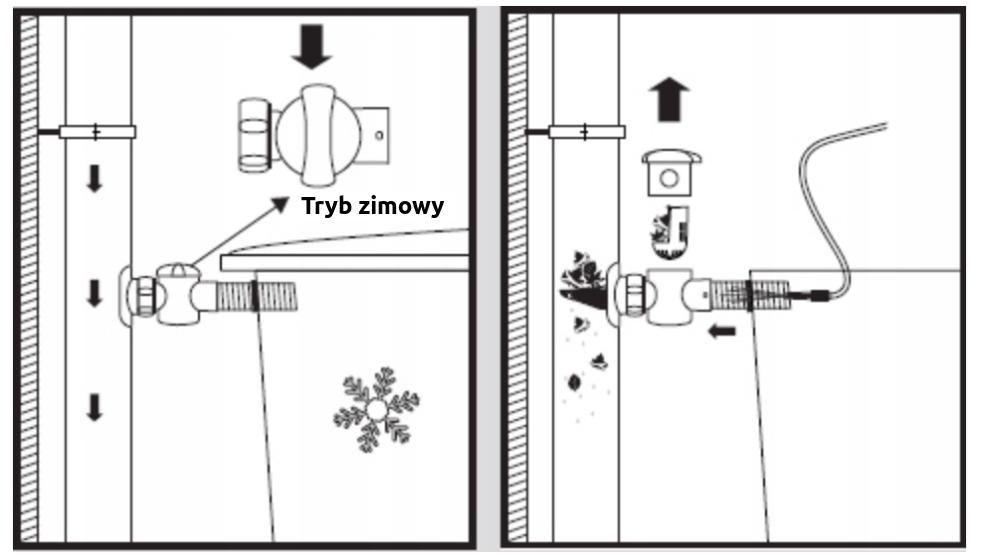 Tryb zimowy