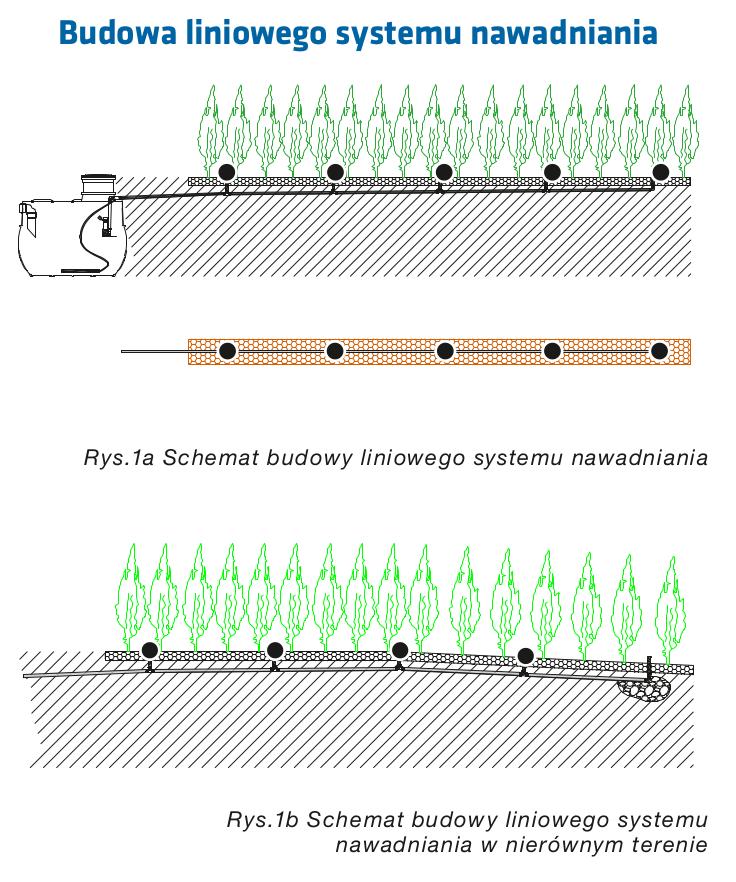 Budowa liniowego systemu nawadniania

Rys.1a Schemat budowy liniowego systemu nawadniania

Rys.1b Schemat budowy liniowego systemu nawadniania w nierównym terenie