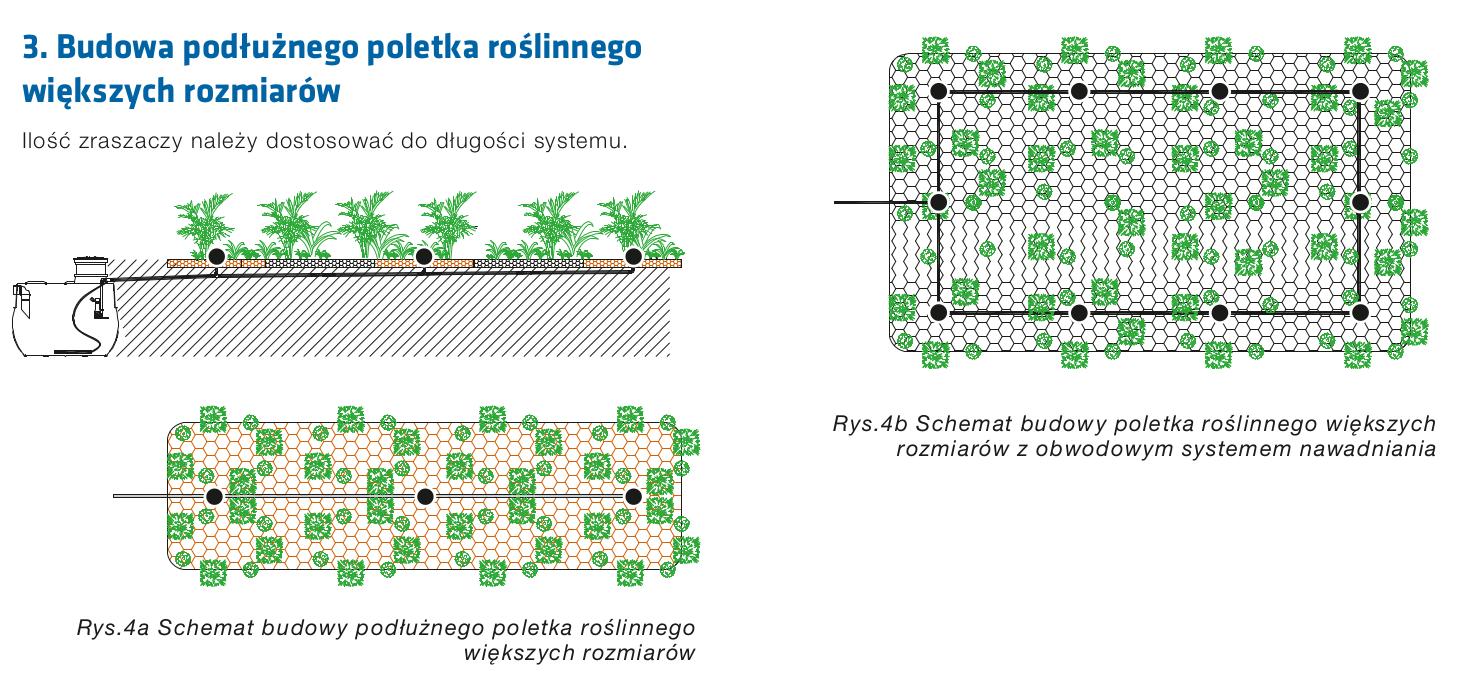 3. Budowa podłużnego poletka roślinnego większych rozmiarów

Ilość zraszaczy należy dostosować do długości systemu.

Rys.4a Schemat budowy podłużnego poletka roślinnego większych rozmiarów

Rys.4b Schemat budowy poletka roślinnego większych rozmiarów z obwodowym systemem nawadniania