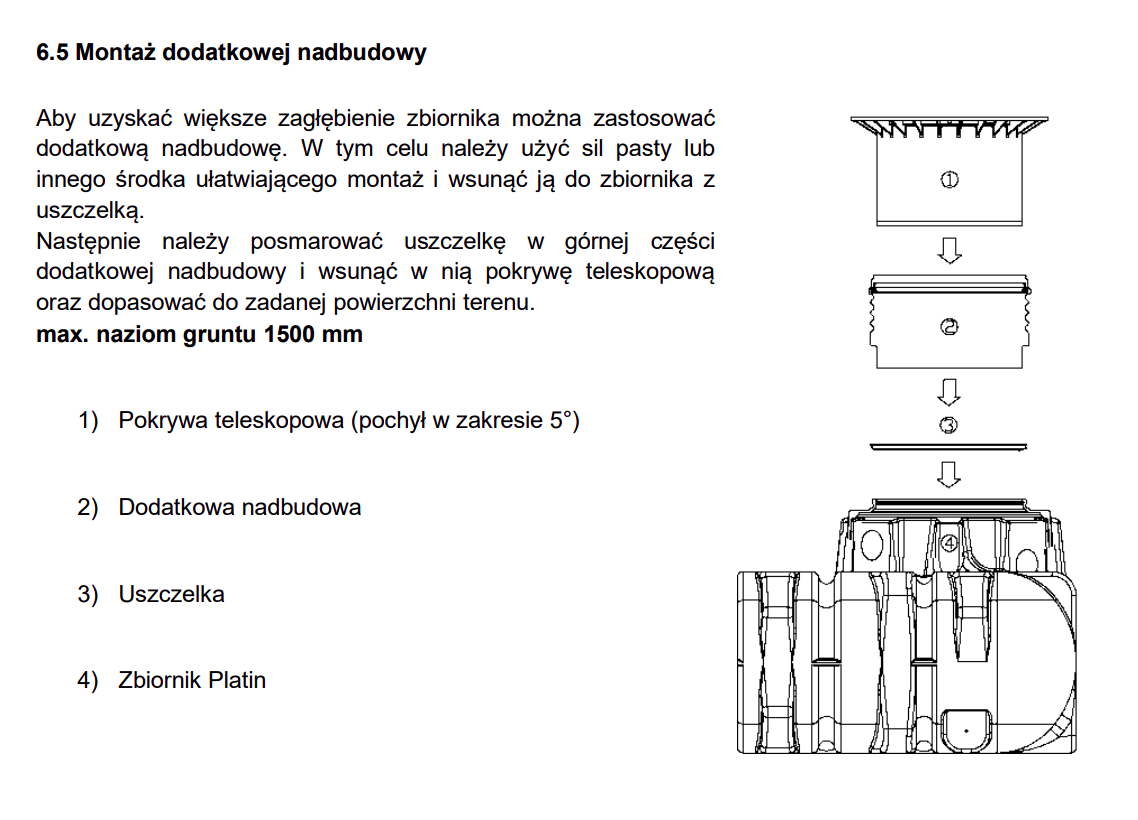 6.5 Montaż dodatkowej nadbudowy

Aby uzyskać większe zagłębienie zbiornika można zastosować dodatkową nadbudowę. W tym celu należy użyć sil pasty lub innego środka ułatwiającego montaż i wsunąć ją do zbiornika z uszczelką.
Następnie należy posmarować uszczelkę w górnej części dodatkowej nadbudowy i wsunąć w nią pokrywę teleskopową oraz dopasować do zadanej powierzchni terenu.
max. naziom gruntu 1500 mm

1) Pokrywa teleskopowa (pochył w zakresie 5°)

2) Dodatkowa nadbudowa

3) Uszczelka

4) Zbiornik Platin

①

②

③

④