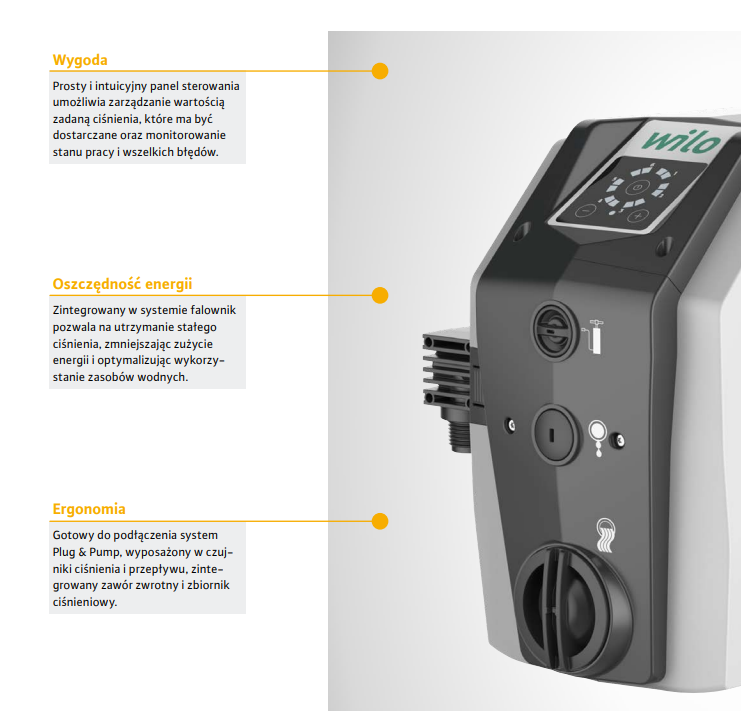 Wygoda

Prosty i intuicyjny panel sterowania umożliwia zarządzanie wartością zadaną ciśnienia, które ma być dostarczane oraz monitorowanie stanu pracy i wszelkich błędów.

Oszczędność energii

Zintegrowany w systemie falownik pozwala na utrzymanie stałego ciśnienia, zmniejszając zużycie energii i optymalizując wykorzystanie zasobów wodnych.

Ergonomia

Gotowy do podłączenia system Plug & Pump, wyposażony w czujniki ciśnienia i przepływu, zintegrowany zawór zwrotny i zbiornik ciśnieniowy.

wilo