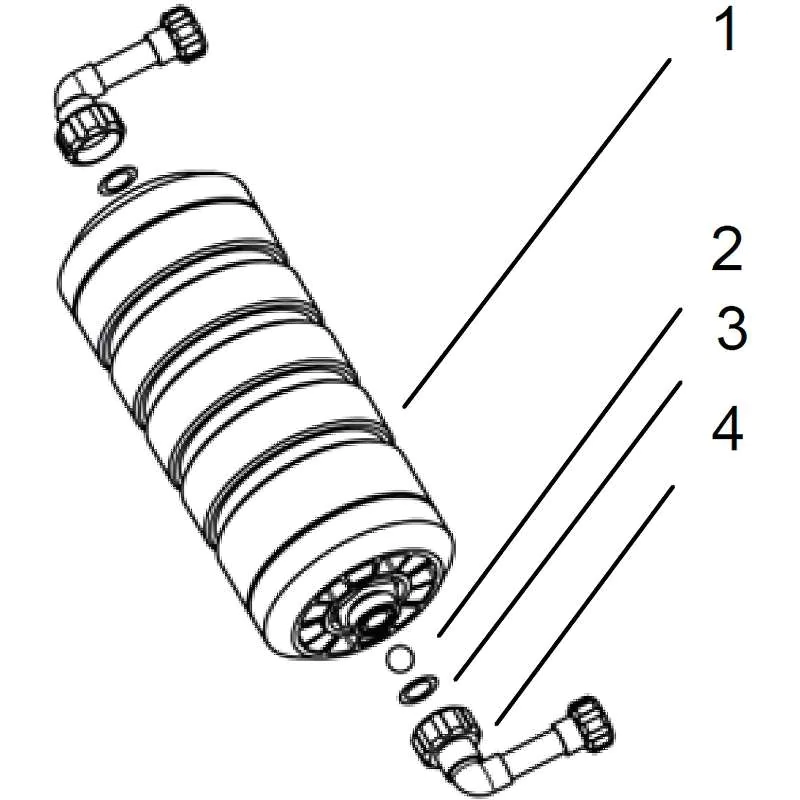 1
2
3
4